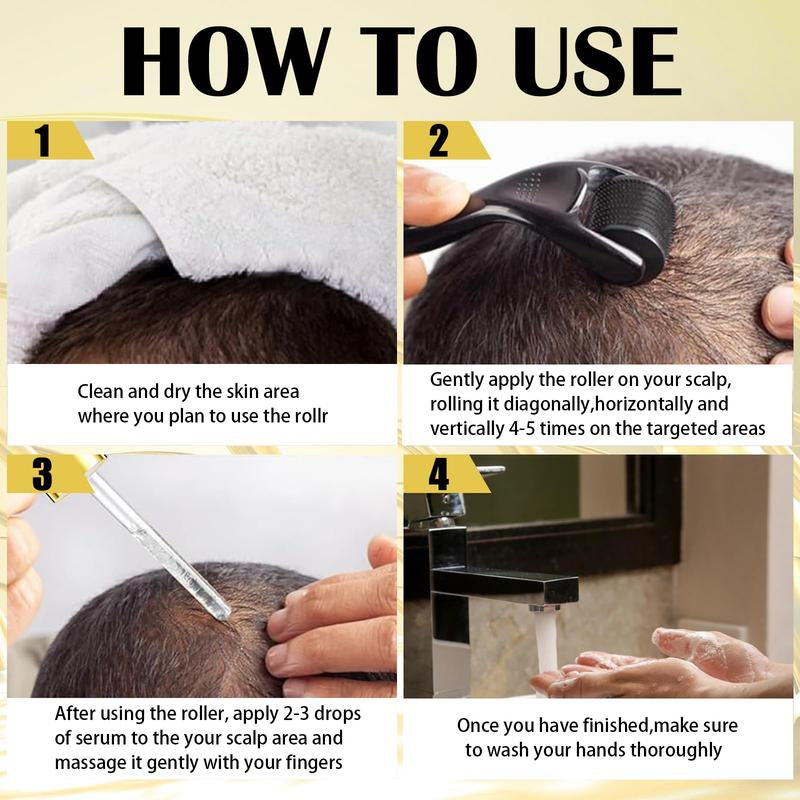 HOW TO USE

1

Clean and dry the skin area where you plan to use the rollr

2

Gently apply the roller on your scalp, rolling it diagonally,horizontally and vertically 4-5 times on the targeted areas

3

After using the roller, apply 2-3 drops of serum to the your scalp area and massage it gently with your fingers

4

Once you have finished,make sure to wash your hands thoroughly