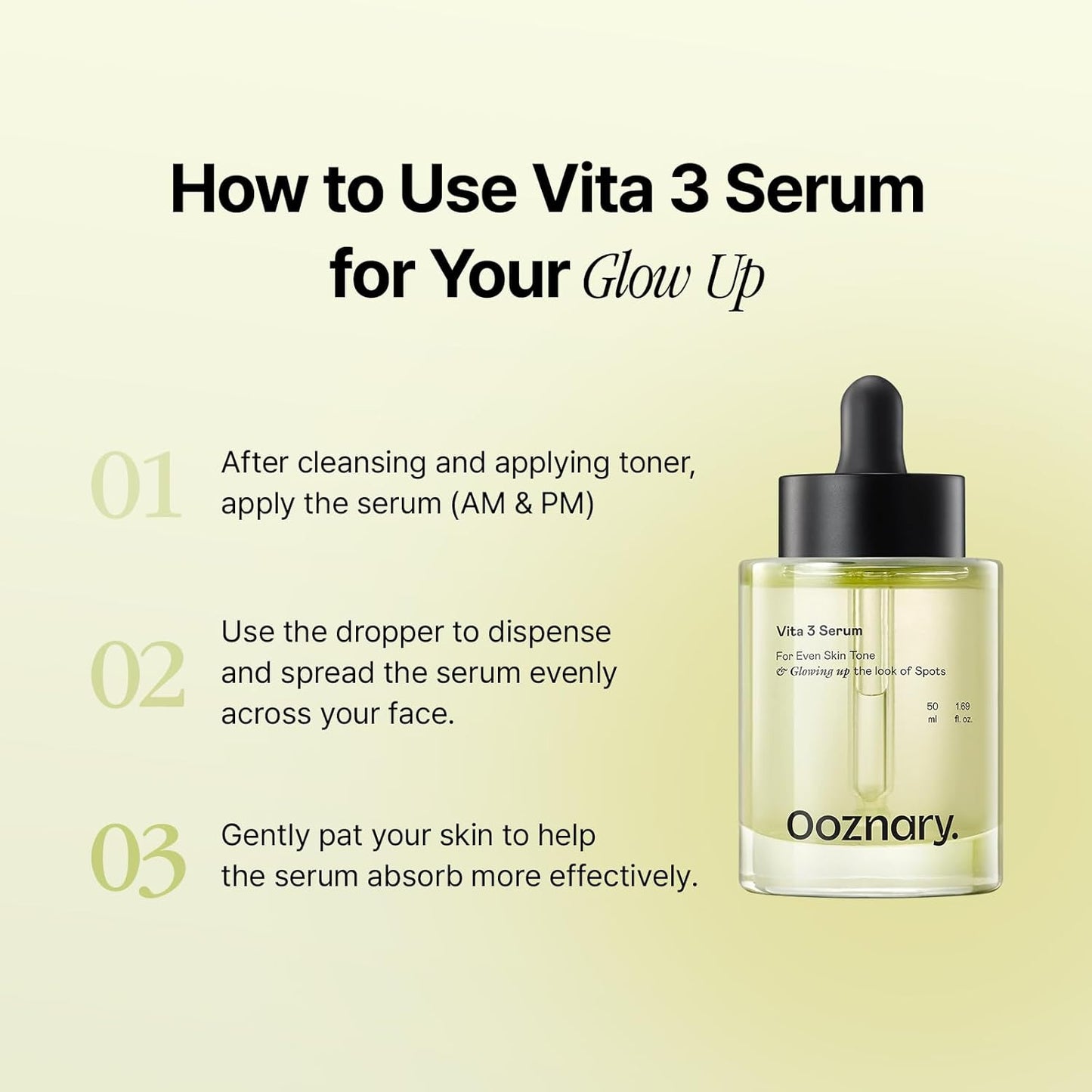 How to Use Vita 3 Serum for Your Glow Up

01 After cleansing and applying toner, apply the serum (AM & PM)

02 Use the dropper to dispense and spread the serum evenly across your face.

03 Gently pat your skin to help the serum absorb more effectively.

Vita 3 Serum

For Even Skin Tone & Glowing up the look of Spots

50 ml 1.69 fl. oz.

Ooznary.